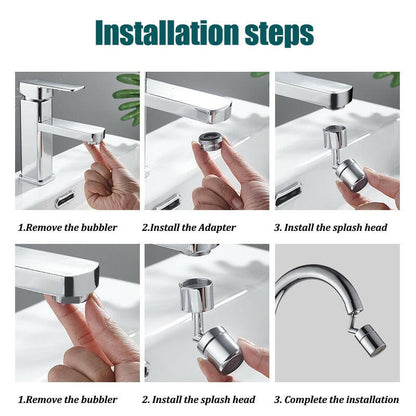 Installation steps

1.Remove the bubbler

2.Install the Adapter

3. Install the splash head

1.Remove the bubbler

2. Install the splash head

3. Complete the installation