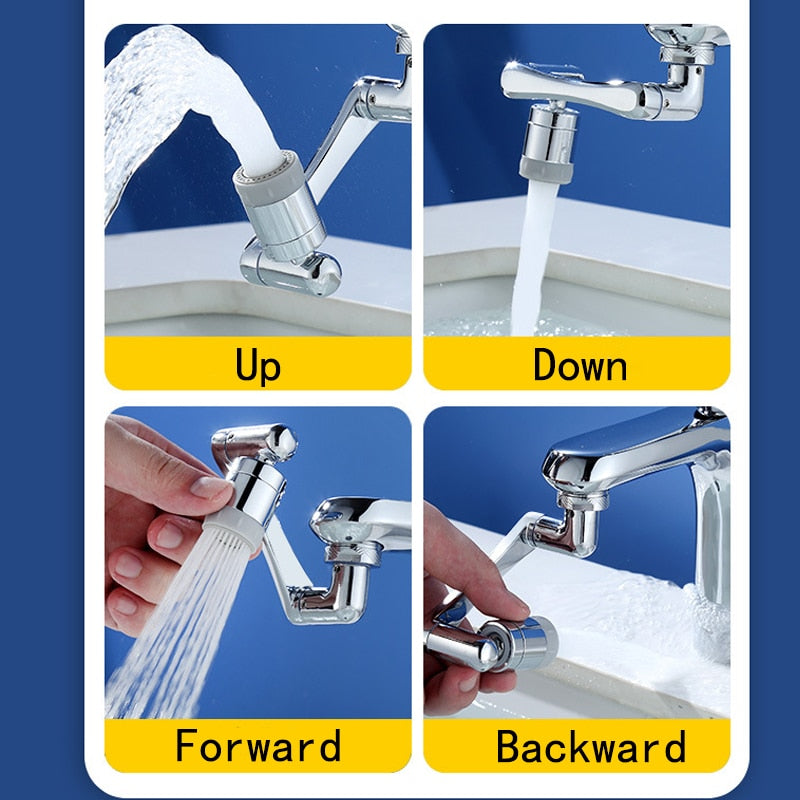 Up

Down

Forward

Backward