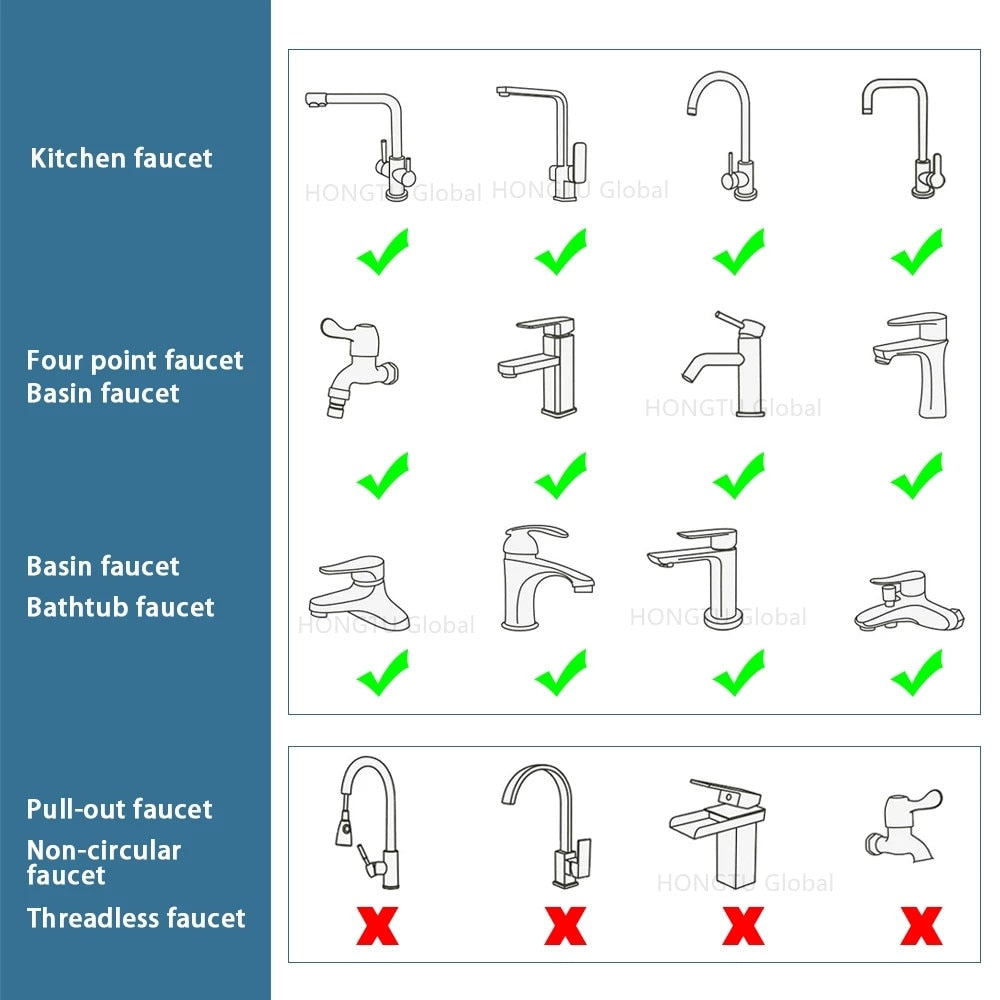 Kitchen faucet

HONGTU Global HONGTU Global

Four point faucet
Basin faucet

HONGTU Global

Basin faucet
Bathtub faucet

HONGTU Global HONGTU Global

Pull-out faucet
Non-circular faucet
Threadless faucet

HONGTU Global